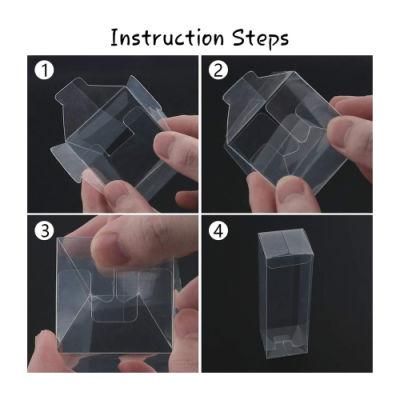 Instruction Steps

1

2

3

4