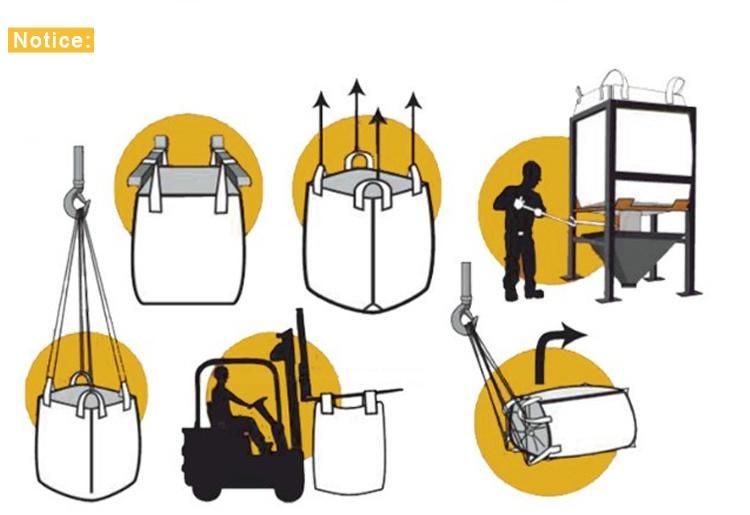 Notice: