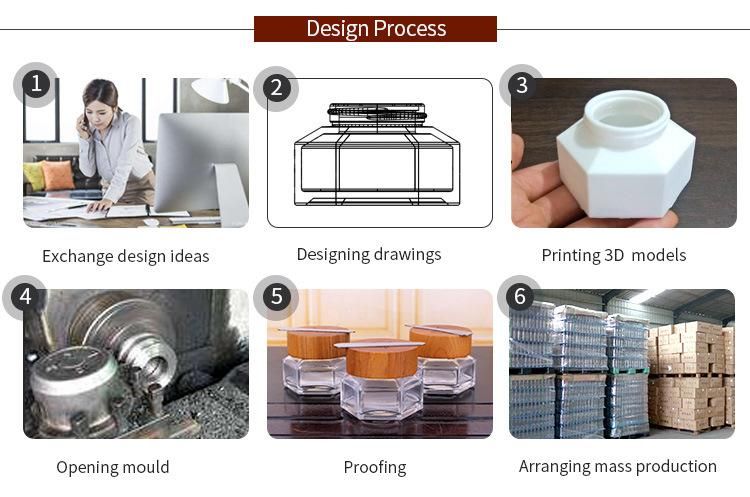 Design Process

1

Exchange design ideas

2

Designing drawings

3

Printing 3D models

4

Opening mould

5

Proofing

6

Arranging mass production