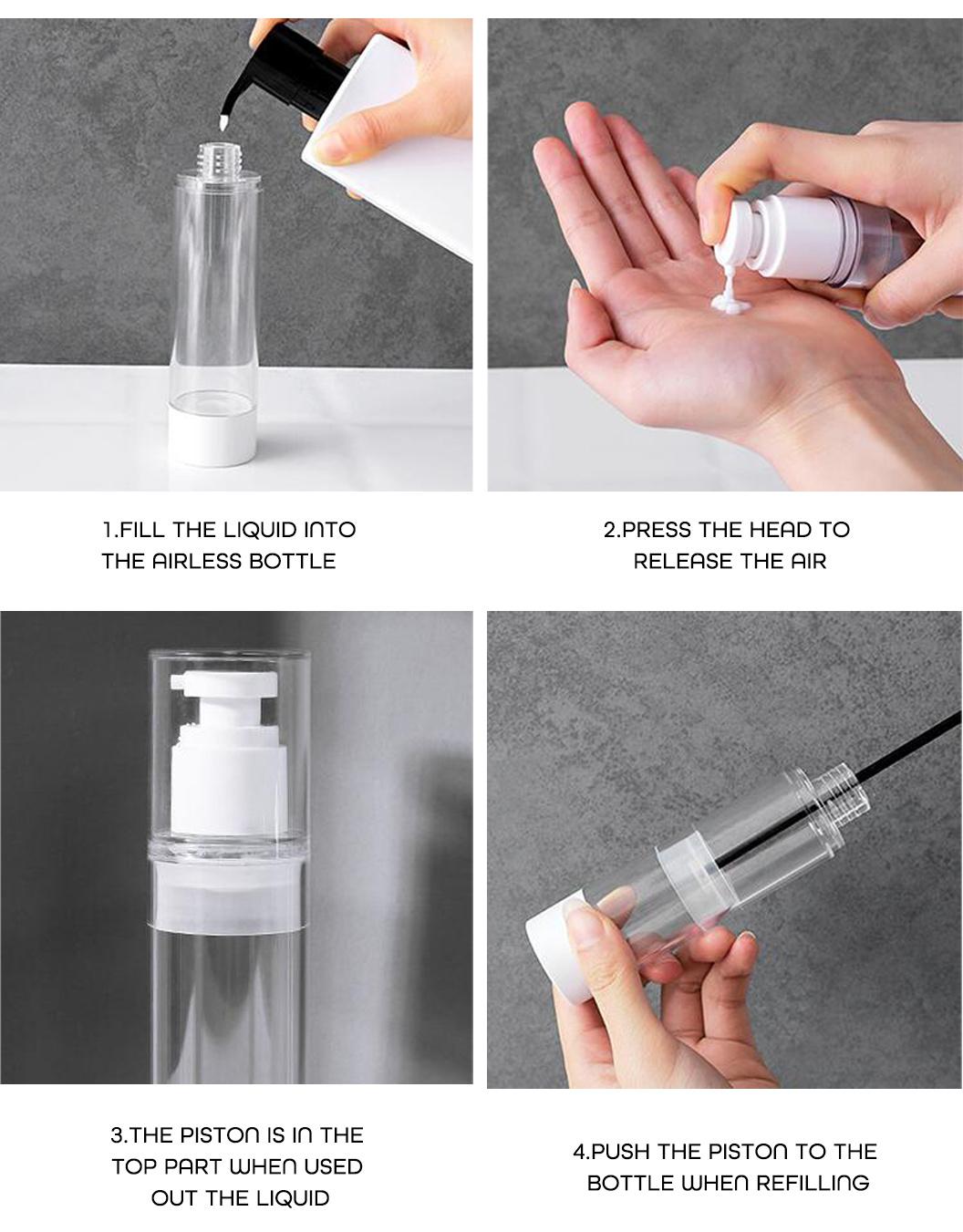 1.FILL THE LIQUID INTO THE AIRLESS BOTTLE

2.PRESS THE HEAD TO RELEASE THE AIR

3.THE PISTON IS IN THE TOP PART WHEN USED OUT THE LIQUID

4.PUSH THE PISTON TO THE BOTTLE WHEN REFILLING