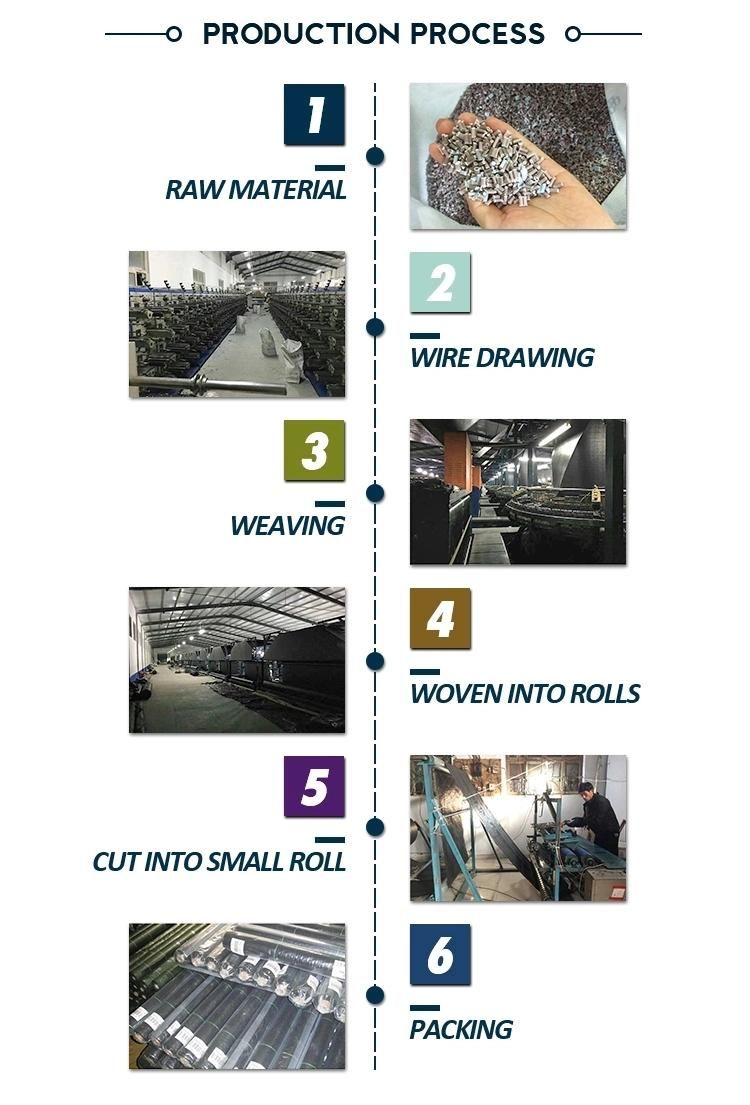 PRODUCTION PROCESS

1
RAW MATERIAL

2
WIRE DRAWING

3
WEAVING

4
WOVEN INTO ROLLS

5
CUT INTO SMALL ROLL

6
PACKING