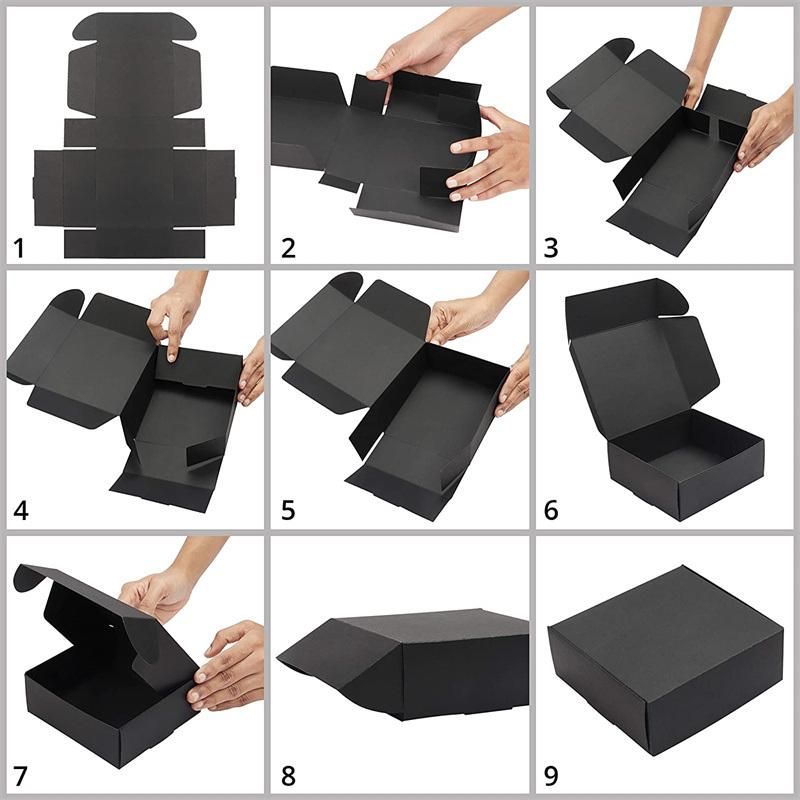 1
2
3
4
5
6
7
8
9