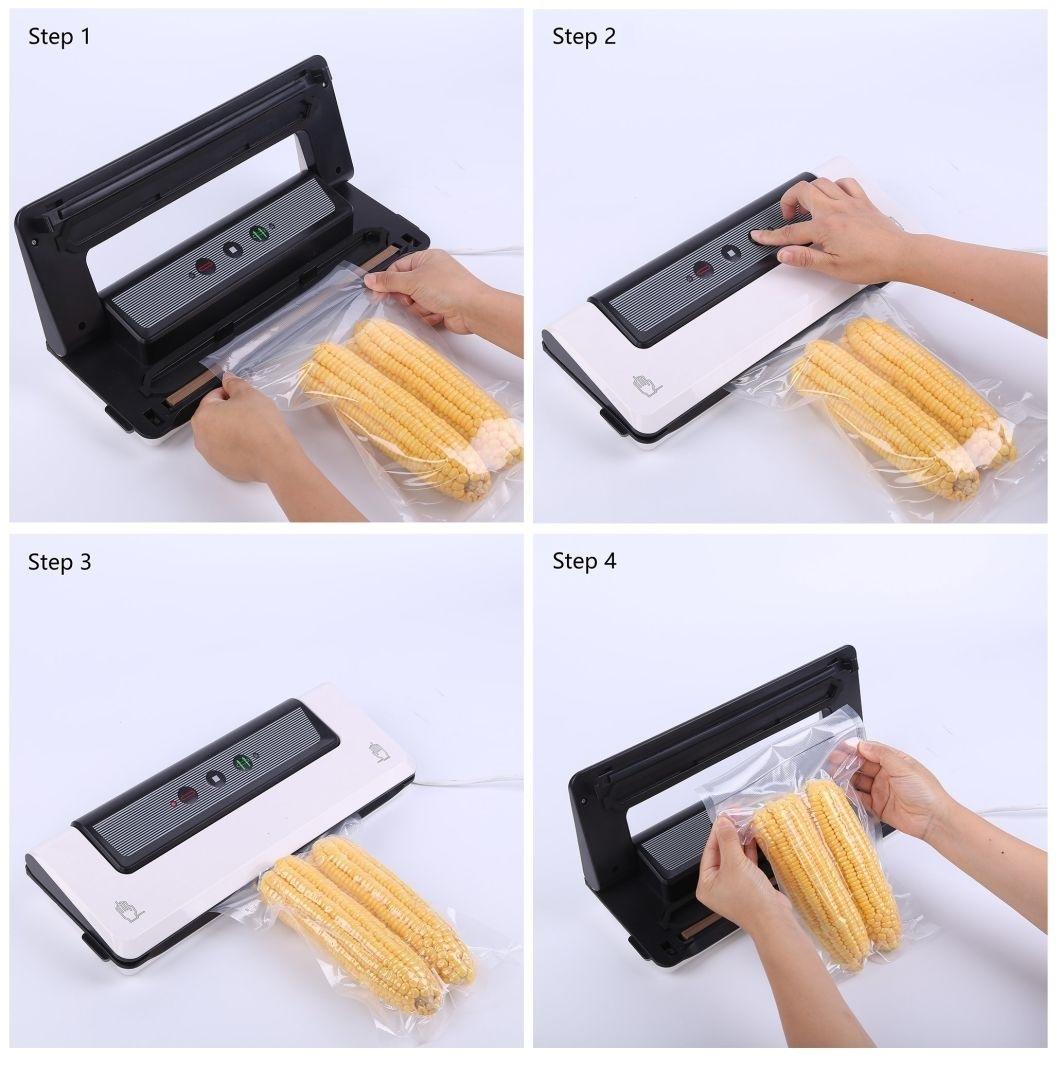 Step 1

Step 2

Step 3

Step 4